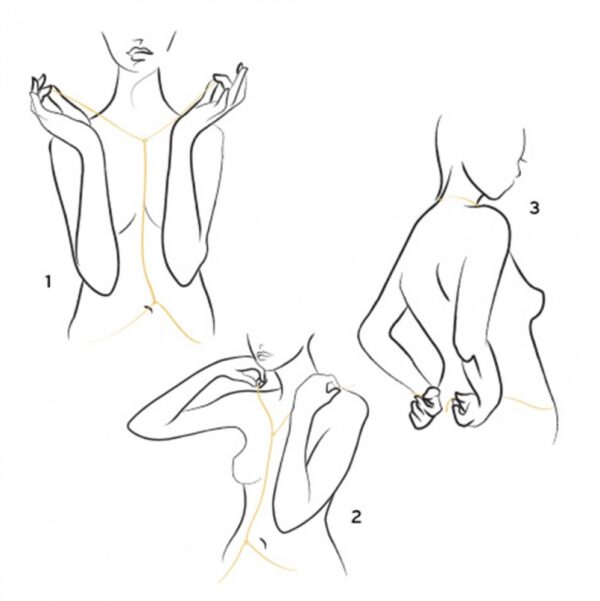 1

3

2